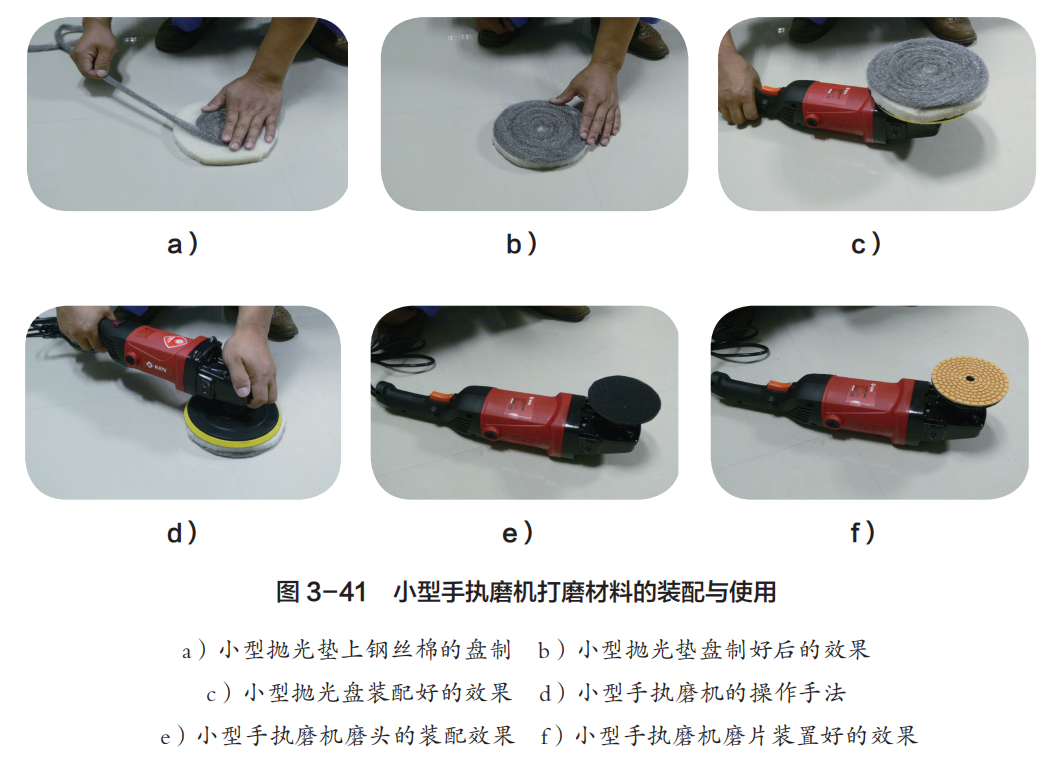 a）

b）

c）

d）

e）

f）

图 3-41　小型手执磨机打磨材料的装配与使用

a）小型抛光垫上钢丝棉的盘制　b）小型抛光垫盘制好后的效果
c）小型抛光盘装配好的效果　d）小型手执磨机的操作手法
e）小型手执磨机磨头的装配效果　f）小型手执磨机磨片装置好的效果